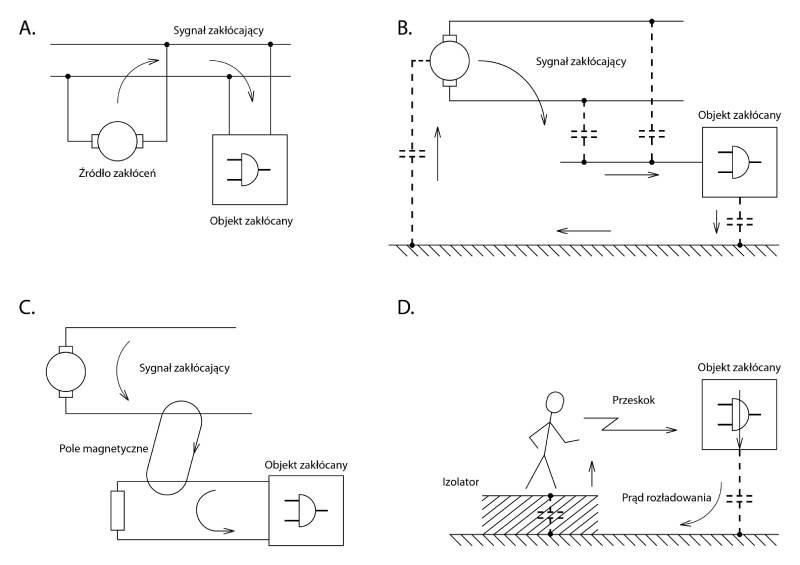 A.

Sygnał zakłócający

Źródło zakłóceń

Objekt zakłócany

B.

Sygnał zakłócający

Objekt zakłócany

C.

Sygnał zakłócający

Pole magnetyczne

Objekt zakłócany

D.

Objekt zakłócany

Przeskok

Izolator

Prąd rozładowania